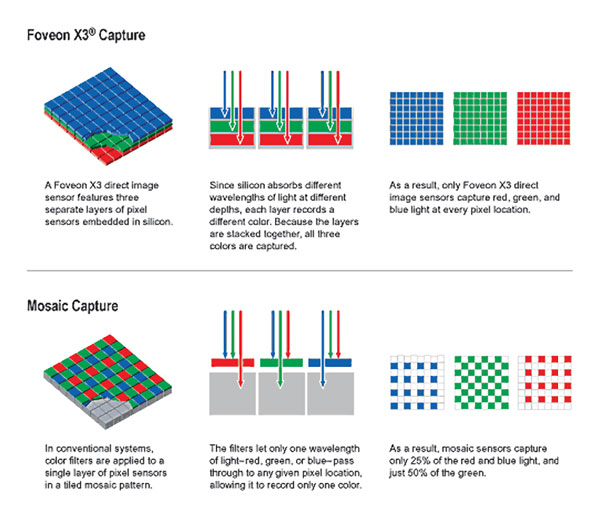 Foveon X3® Capture

A Foveon X3 direct image sensor features three separate layers of pixel sensors embedded in silicon.

Since silicon absorbs different wavelengths of light at different depths, each layer records a different color. Because the layers are stacked together, all three colors are captured.

As a result, only Foveon X3 direct image sensors capture red, green, and blue light at every pixel location.

Mosaic Capture

In conventional systems, color filters are applied to a single layer of pixel sensors in a tiled mosaic pattern.

The filters let only one wavelength of light–red, green, or blue–pass through to any given pixel location, allowing it to record only one color.

As a result, mosaic sensors capture only 25% of the red and blue light, and just 50% of the green.