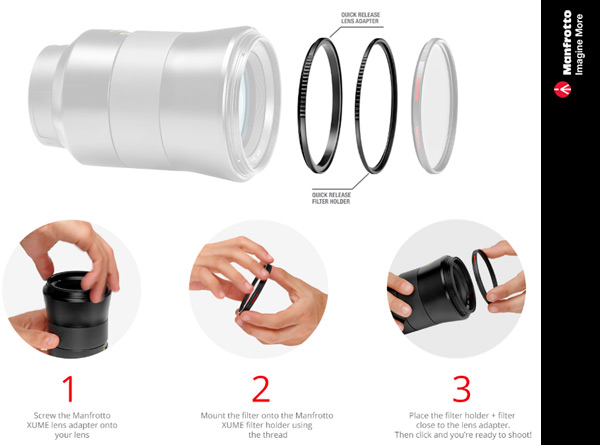 QUICK RELEASE
LENS ADAPTER

QUICK RELEASE
FILTER HOLDER

Manfrotto
Imagine More

1

Screw the Manfrotto XUME lens adapter onto your lens

2

Mount the filter onto the Manfrotto XUME filter holder using the thread

3

Place the filter holder + filter close to the lens adapter. Then click and you're ready to shoot!