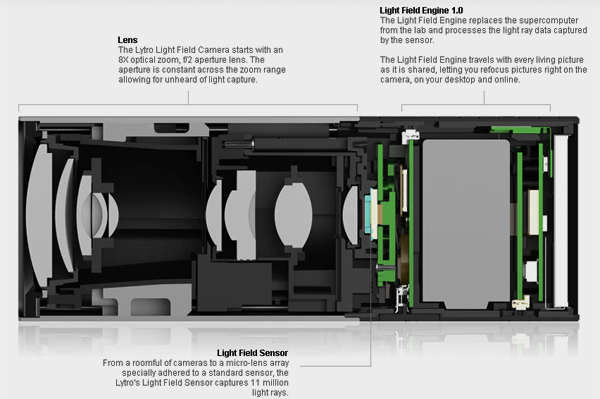 Lens
The Lytro Light Field Camera starts with an 8X optical zoom, f/2 aperture lens. The aperture is constant across the zoom range allowing for unheard of light capture.

Light Field Engine 1.0
The Light Field Engine replaces the supercomputer from the lab and processes the light ray data captured by the sensor.

The Light Field Engine travels with every living picture as it is shared, letting you refocus pictures right on the camera, on your desktop and online.

Light Field Sensor
From a roomful of cameras to a micro-lens array specially adhered to a standard sensor, the Lytro's Light Field Sensor captures 11 million light rays.