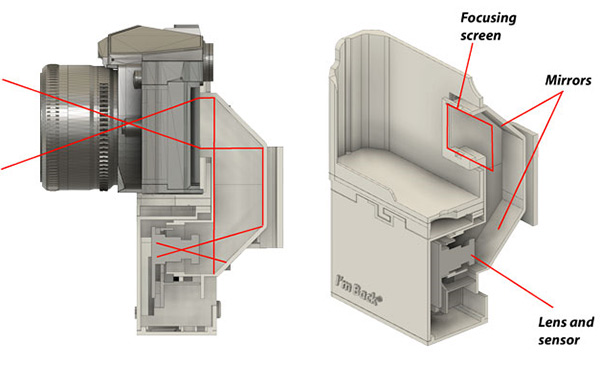 Focusing screen

Mirrors

I'm Back®

Lens and sensor