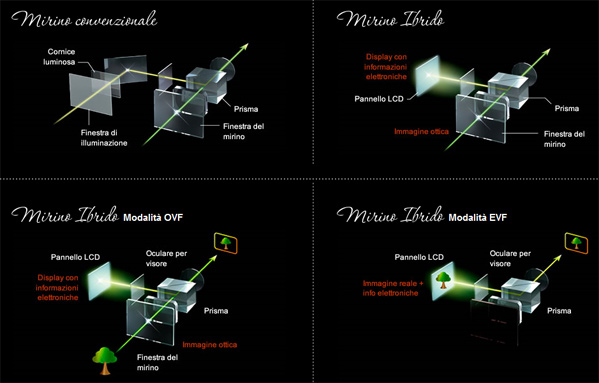 Mirino convenzionale

Cornice luminosa

Prisma

Finestra di illuminazione

Finestra del mirino

Mirino Ibrido

Display con informazioni elettroniche

Pannello LCD

Prisma

Immagine ottica

Finestra del mirino

Mirino Ibrido Modalità OVF

Pannello LCD

Oculare per visore

Display con informazioni elettroniche

Prisma

Immagine ottica

Finestra del mirino

Mirino Ibrido Modalità EVF

Pannello LCD

Oculare per visore

Immagine reale + info elettroniche

Prisma