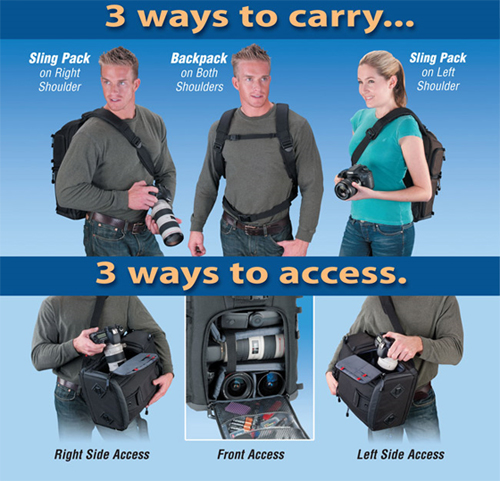 3 ways to carry...

Sling Pack on Right Shoulder

Backpack on Both Shoulders

Sling Pack on Left Shoulder

3 ways to access.

Right Side Access

Front Access

Left Side Access