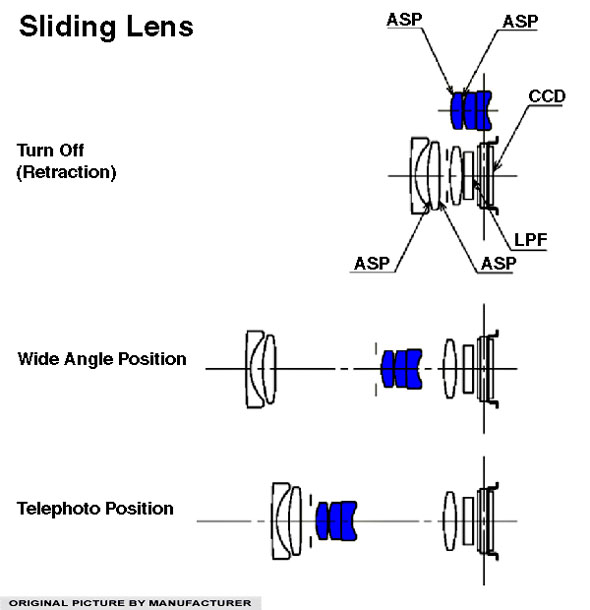 Sliding Lens

ASP
ASP
CCD

Turn Off
(Retraction)

LPF
ASP
ASP

Wide Angle Position

Telephoto Position

ORIGINAL PICTURE BY MANUFACTURER